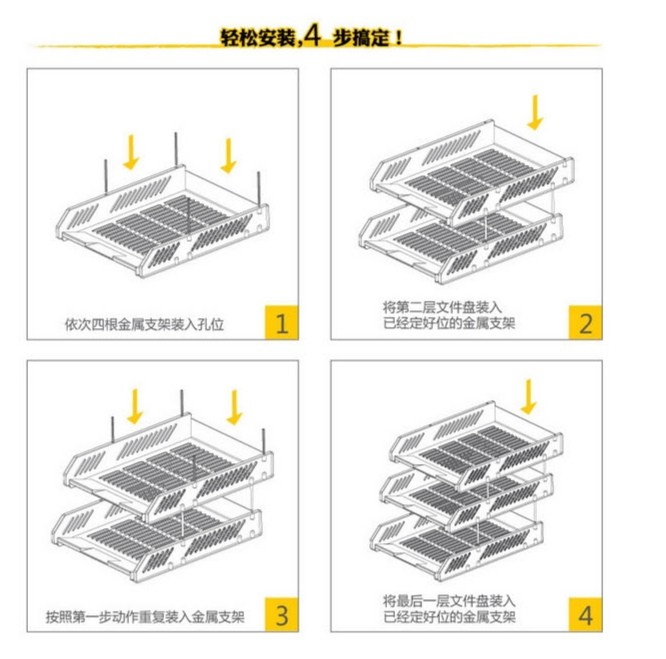 轻松安装,4 步搞定!

依次四根金属支架装入孔位

1

将第二层文件盘装入
已经定好位的金属支架

2

按照第一步动作重复装入金属支架

3

将最后一层文件盘装入
已经定好位的金属支架

4