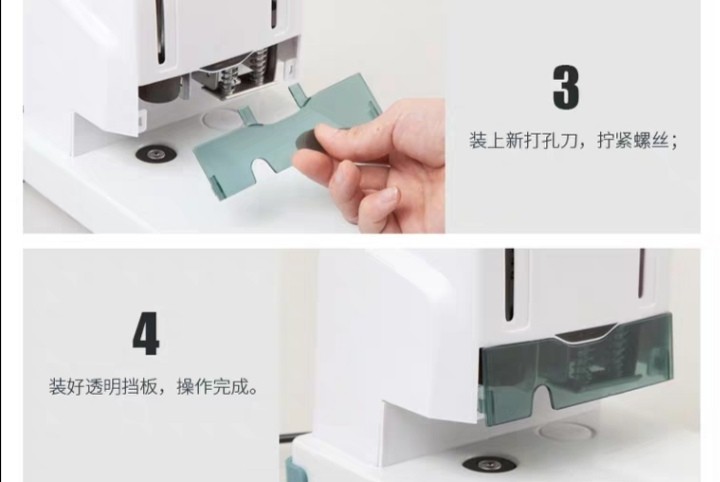 3

装上新打孔刀，拧紧螺丝；

4

装好透明挡板，操作完成。