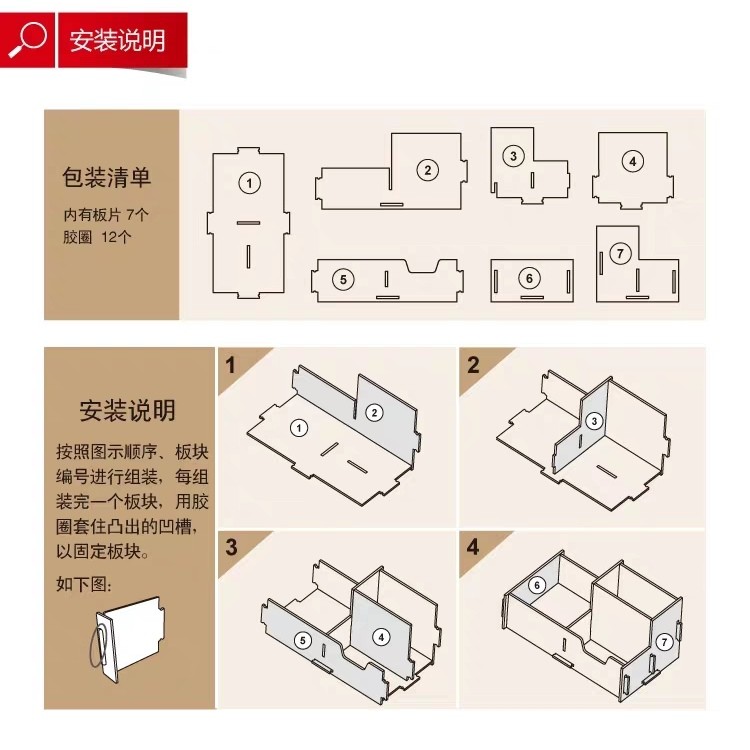 安装说明

包装清单

内有板片 7个
胶圈 12个

1 2 3 4 5 6 7

安装说明

按照图示顺序、板块编号进行组装，每组装完一个板块，用胶圈套住凸出的凹槽，以固定板块。

如下图：

1
1 2

2
3

3
5 4

4
6 7