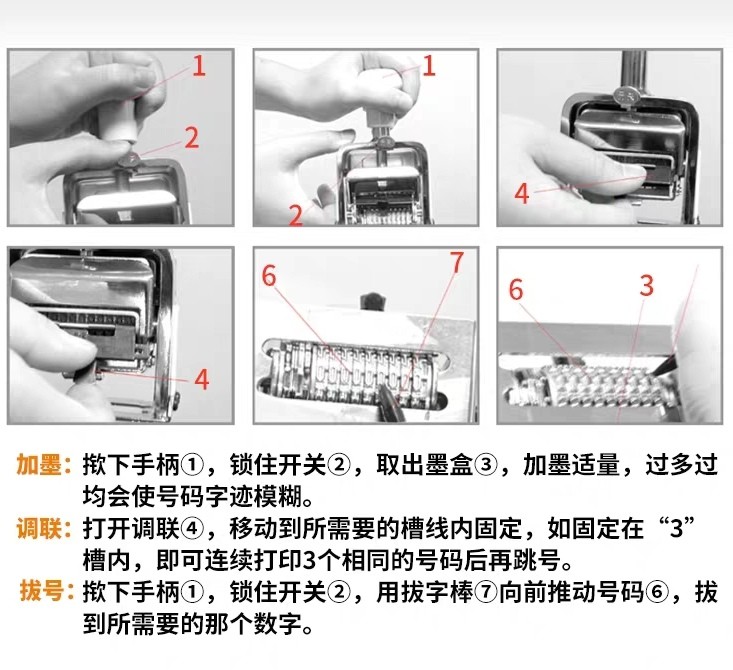 1
2
1
2
4
4
6
7
6
3

加墨：揿下手柄①，锁住开关②，取出墨盒③，加墨适量，过多过均会使号码字迹模糊。

调联：打开调联④，移动到所需要的槽线内固定，如固定在“3”槽内，即可连续打印3个相同的号码后再跳号。

拔号：揿下手柄①，锁住开关②，用拔字棒⑦向前推动号码⑥，拔到所需要的那个数字。