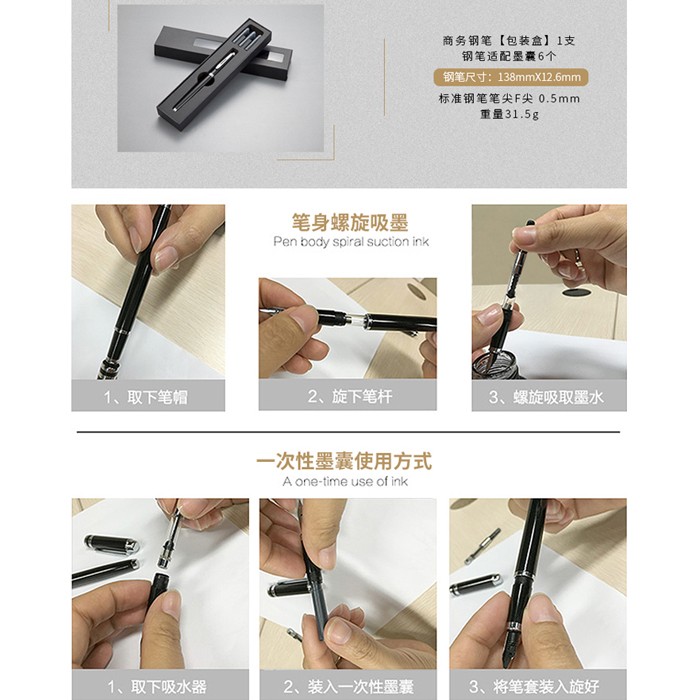 商务钢笔【包装盒】1支
钢笔适配墨囊6个
钢笔尺寸：138mmX12.6mm
标准钢笔笔尖F尖 0.5mm
重量31.5g

笔身螺旋吸墨
Pen body spiral suction ink

1、取下笔帽

2、旋下笔杆

3、螺旋吸取墨水

一次性墨囊使用方式
A one-time use of ink

1、取下吸水器

2、装入一次性墨囊

3、将笔套装入旋好